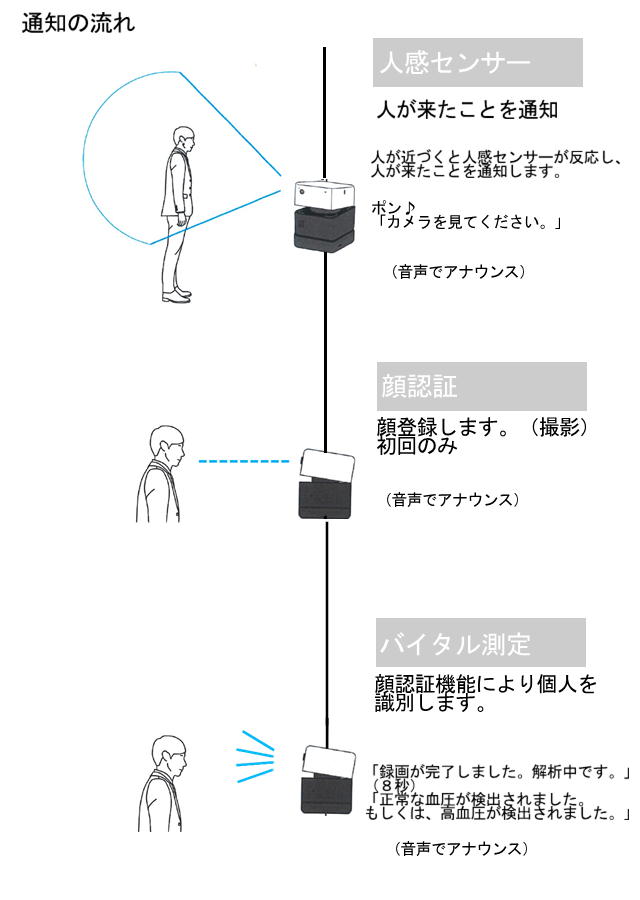 通知の流れ

人感センサー

人が来たことを通知

人が近づくと人感センサーが反応し、人が来たことを通知します。

ポン♪
「カメラを見てください。」

（音声でアナウンス）

顔認証

顔登録します。（撮影）
初回のみ

（音声でアナウンス）

バイタル測定

顔認証機能により個人を識別します。

「録画が完了しました。解析中です。」
（８秒）
「正常な血圧が検出されました。
もしくは、高血圧が検出されました。」

（音声でアナウンス）